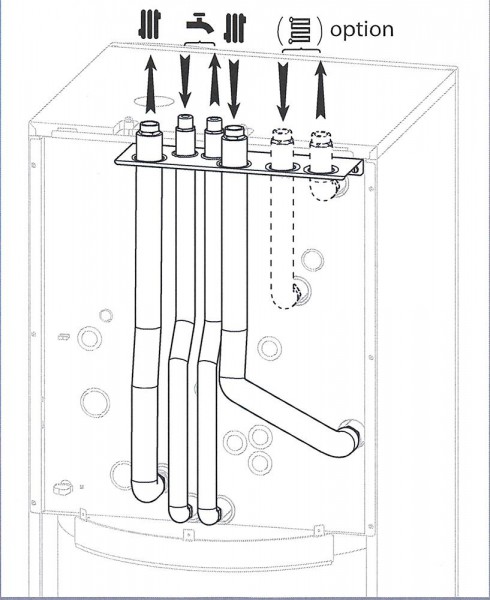 option